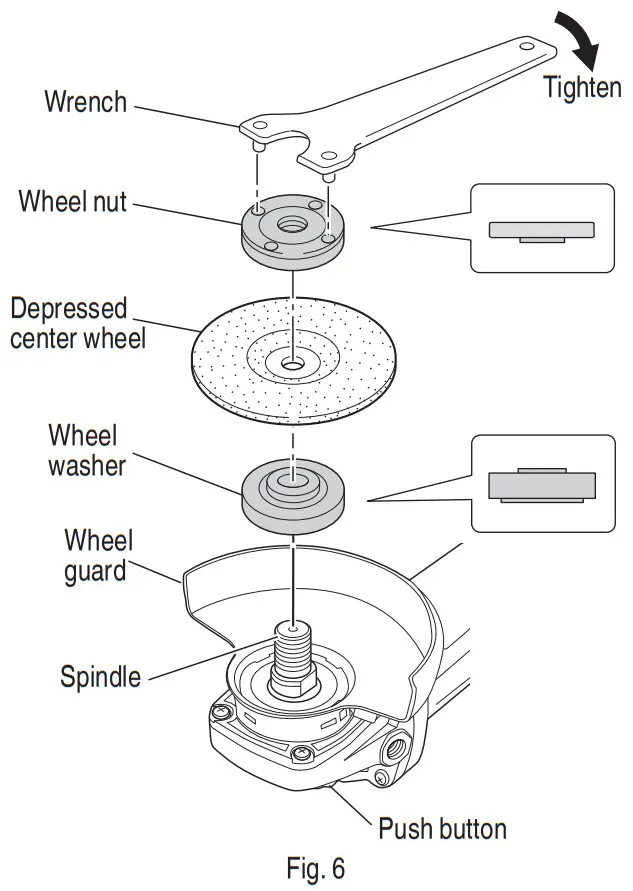 Tighten

Wrench

Wheel nut

Depressed center wheel

Wheel washer

Wheel guard

Spindle

Push button

Fig. 6