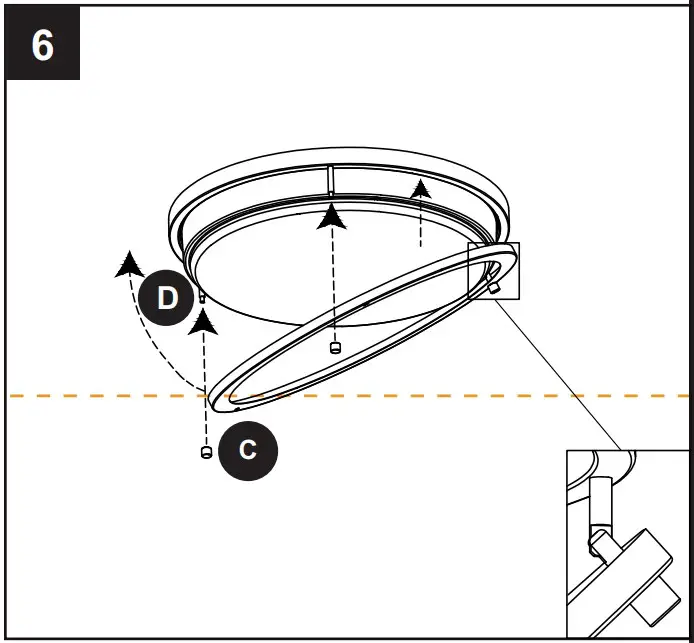 6

D

C