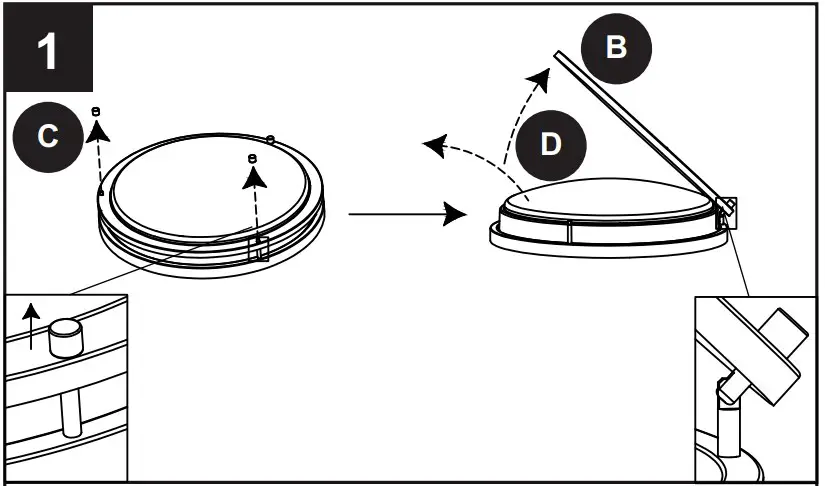 1
C
B
D