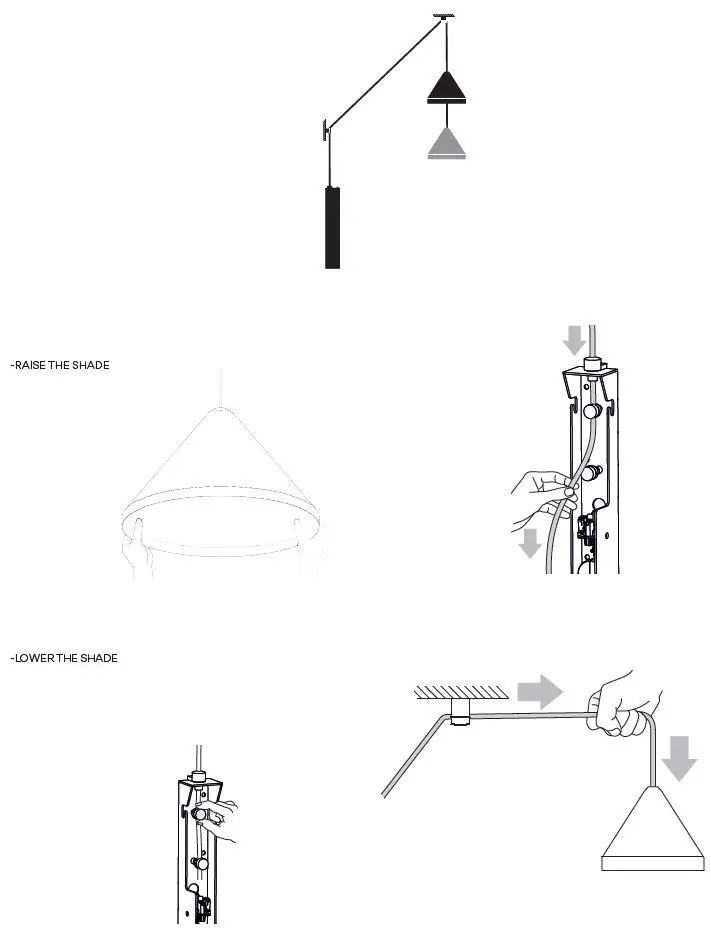 -RAISE THE SHADE

-LOWER THE SHADE