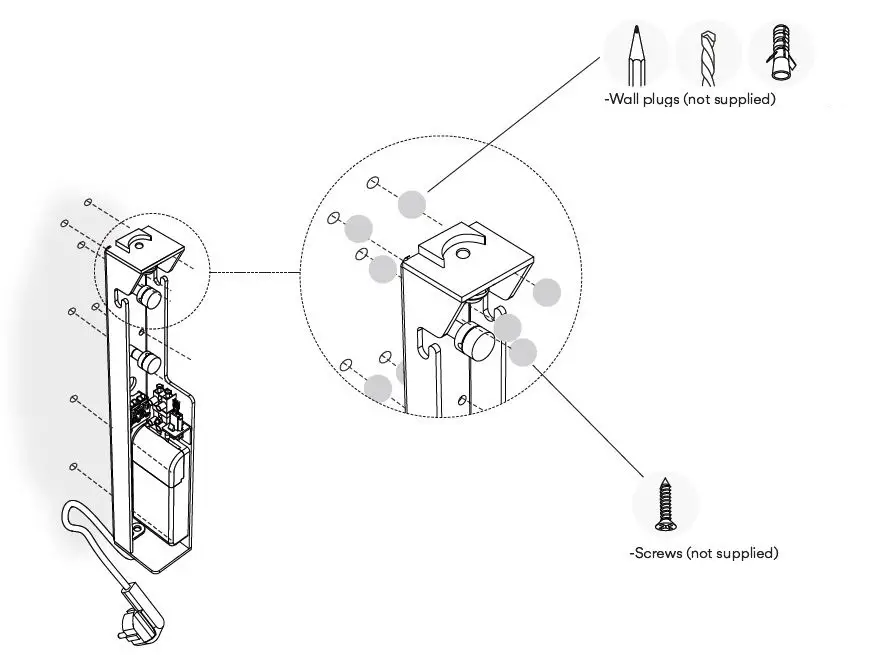 -Wall plugs (not supplied)

-Screws (not supplied)