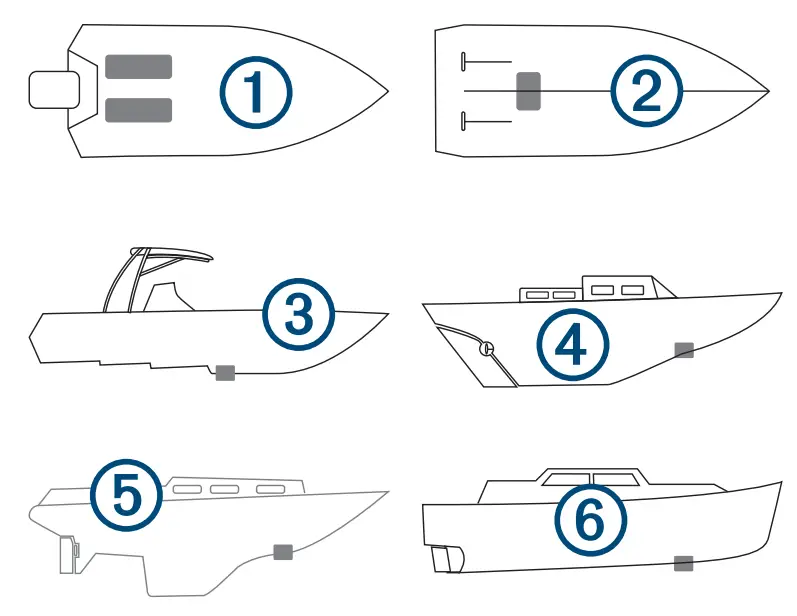 1
2
3
4
5
6