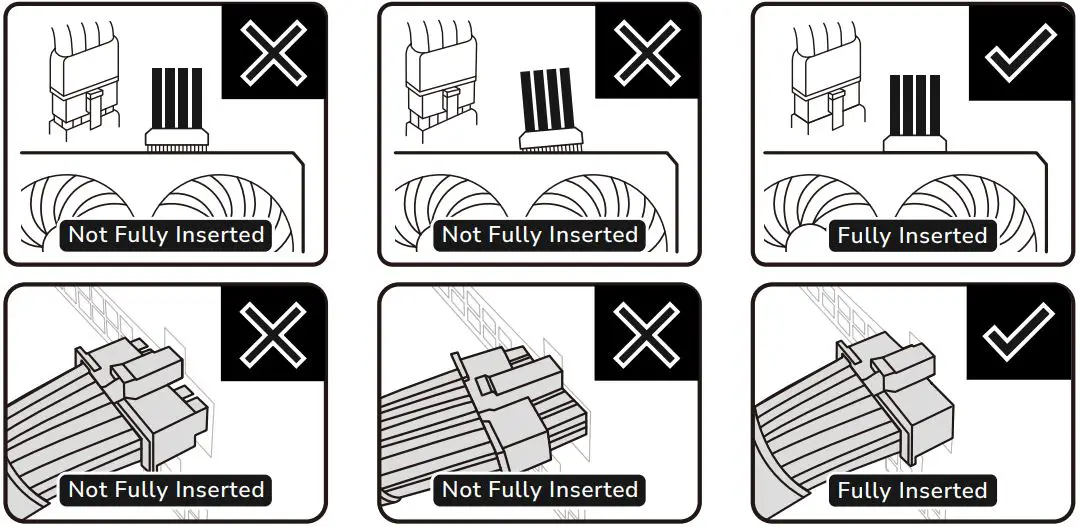 Not Fully Inserted

Not Fully Inserted

Fully Inserted

Not Fully Inserted

Not Fully Inserted

Fully Inserted