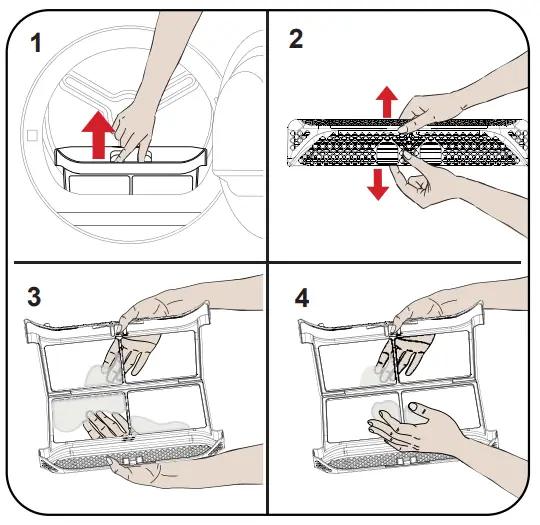 1

2

3

4