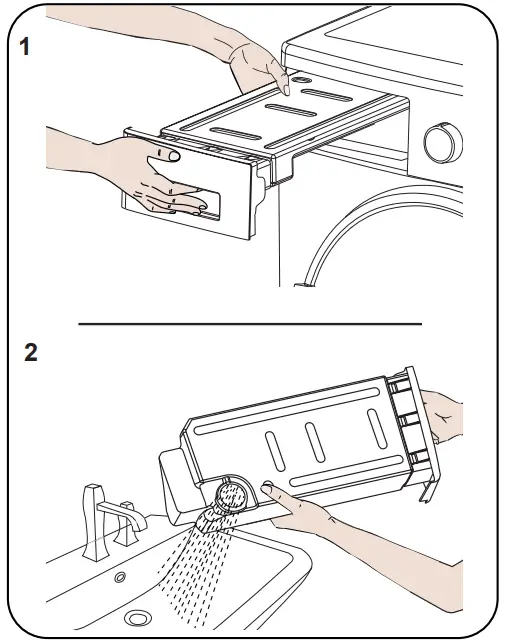 1

2