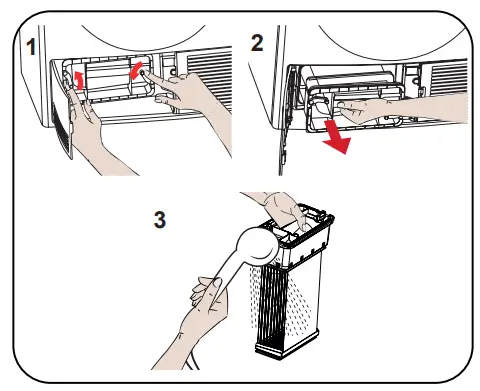 1

2

3