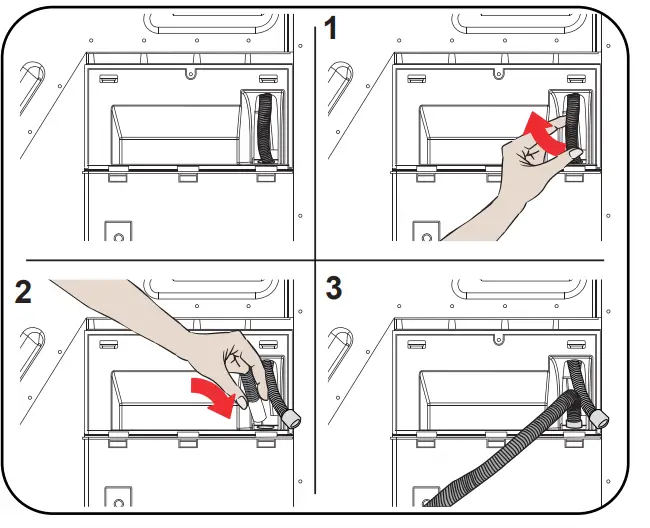 1

2

3