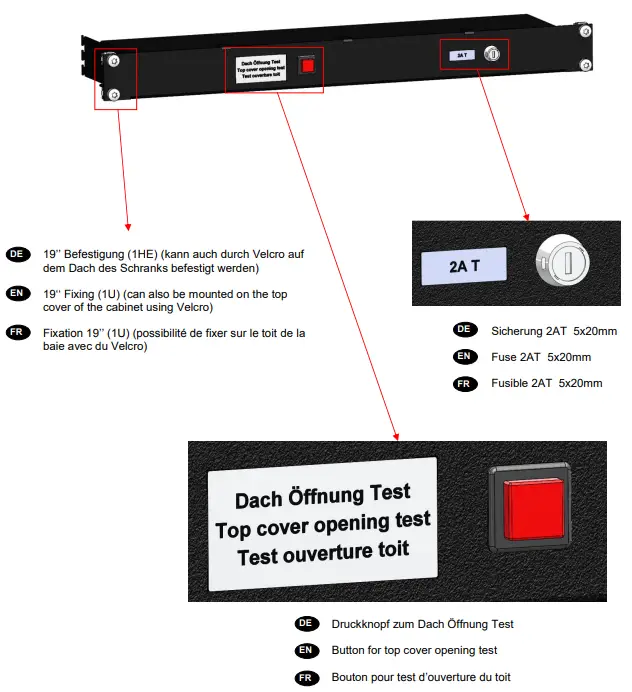 Dach Öffnung Test
Top cover opening test
Test ouverture toit

2A T

DE 19'' Befestigung (1HE) (kann auch durch Velcro auf dem Dach des Schranks befestigt werden)

EN 19'' Fixing (1U) (can also be mounted on the top cover of the cabinet using Velcro)

FR Fixation 19'' (1U) (possibilité de fixer sur le toit de la baie avec du Velcro)

2A T

DE Sicherung 2AT 5x20mm

EN Fuse 2AT 5x20mm

FR Fusible 2AT 5x20mm

Dach Öffnung Test
Top cover opening test
Test ouverture toit

DE Druckknopf zum Dach Öffnung Test

EN Button for top cover opening test

FR Bouton pour test d'ouverture du toit