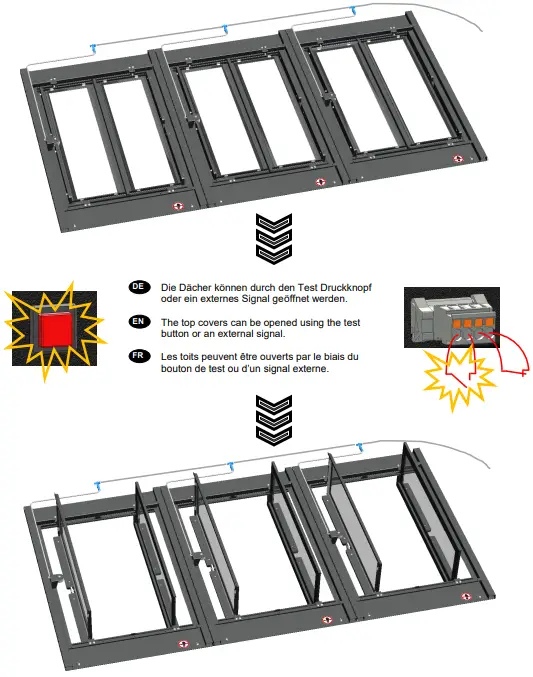 DE Die Dächer können durch den Test Druckknopf oder ein externes Signal geöffnet werden.

EN The top covers can be opened using the test button or an external signal.

FR Les toits peuvent être ouverts par le biais du bouton de test ou d'un signal externe.