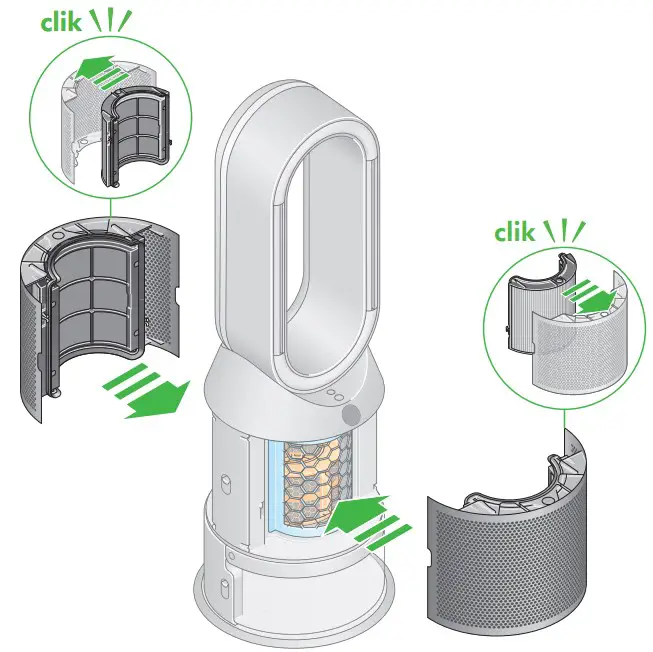 clik

clik