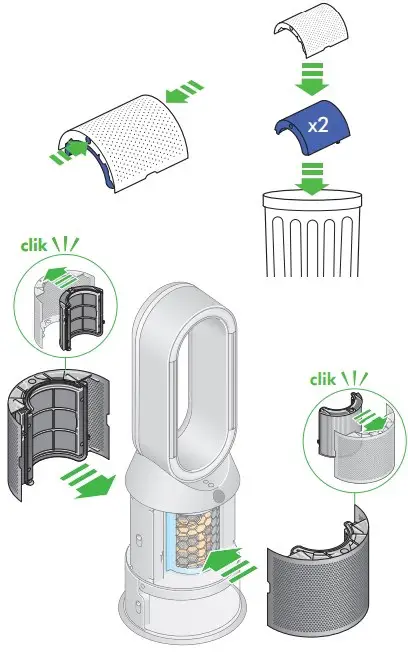 x2

clik

clik