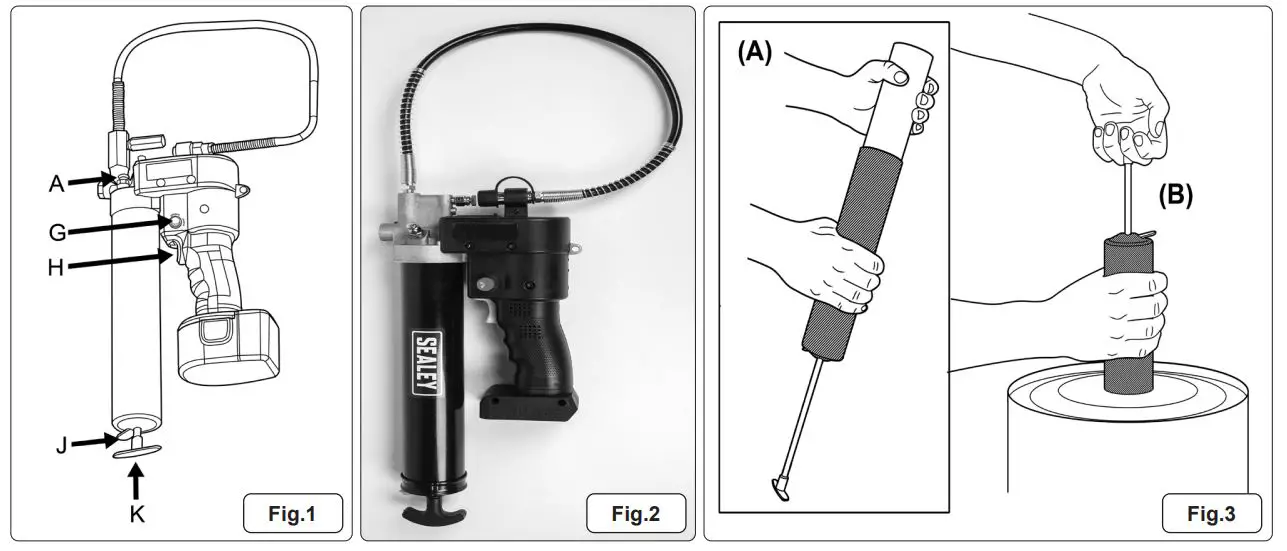 A
G
H
J
K
Fig.1

SEALEY
Fig.2

(A)
(B)
Fig.3