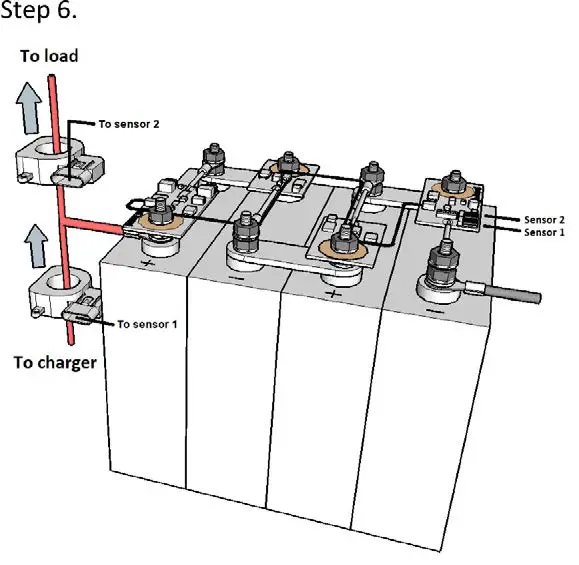 Step 6.

To load

To sensor 2

Sensor 2
Sensor 1

+
−
+
−

To sensor 1

To charger