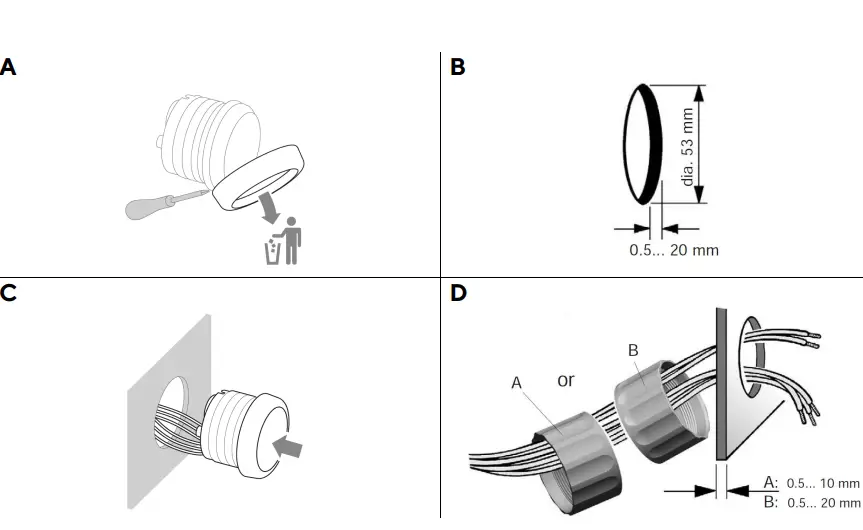 A

B

dia. 53 mm

0.5... 20 mm

C

D

A

or

B

A: 0.5... 10 mm
B: 0.5... 20 mm