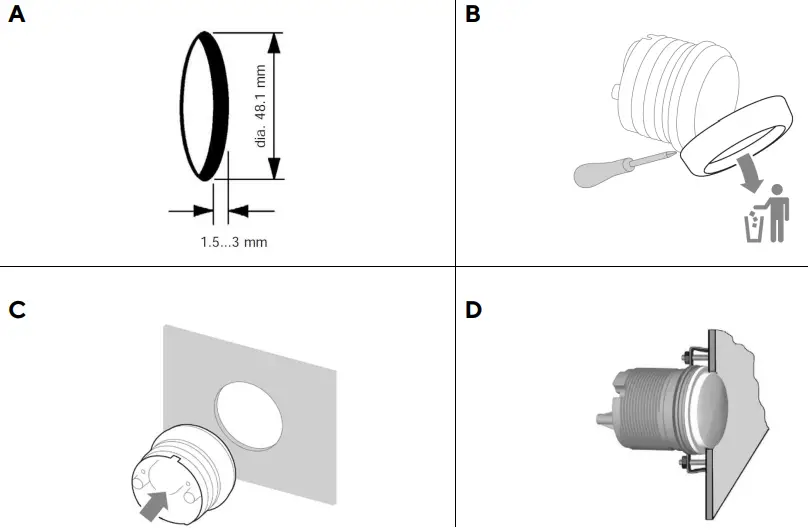 A

dia. 48.1 mm

1.5...3 mm

B

C

D