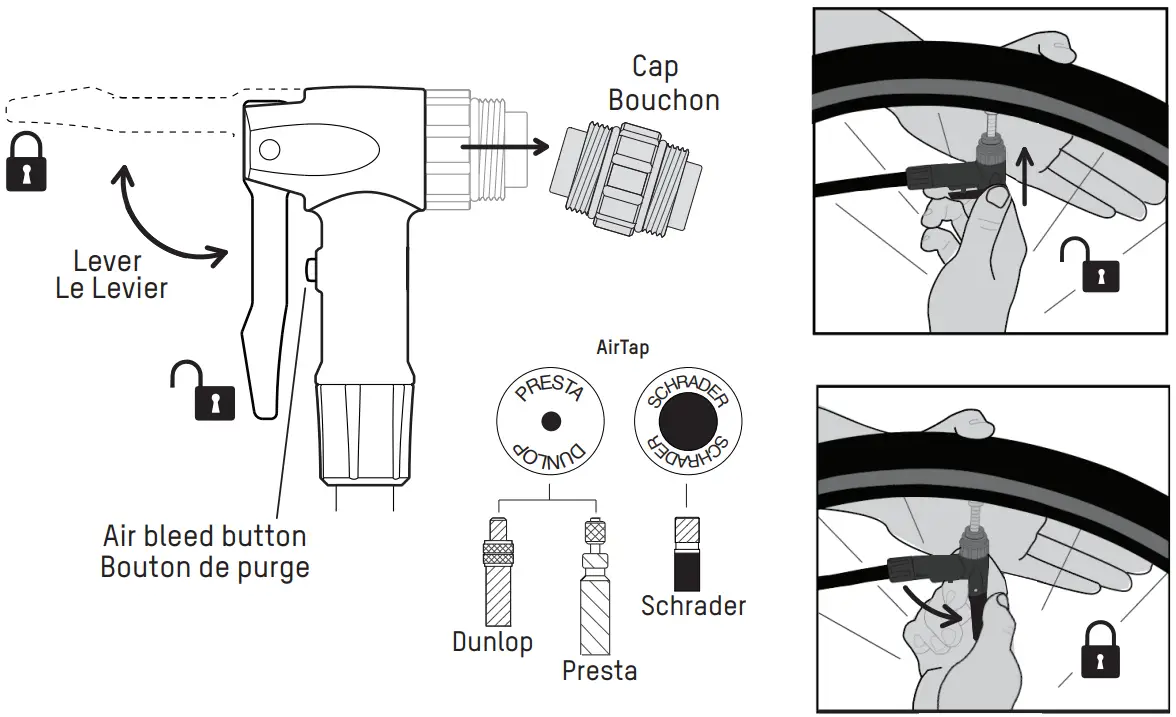 Cap
Bouchon

Lever
Le Levier

Air bleed button
Bouton de purge

AirTap

PRESTA
DUNLOP

SCHRADER
SCHRADER

Dunlop

Presta

Schrader