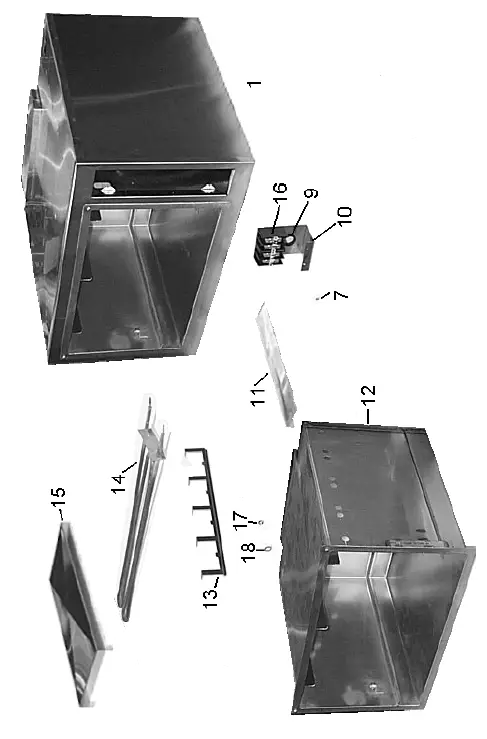 1
16
9
10
7
11
12
14
15
17
18
13