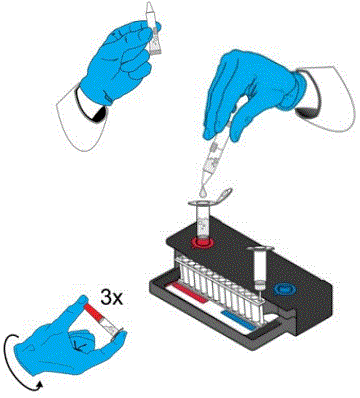 3x