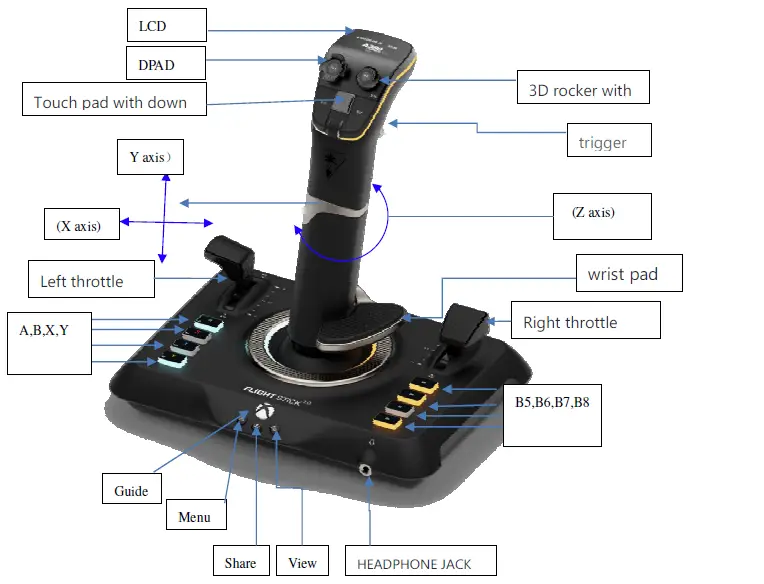 LCD

DPAD

Touch pad with down

3D rocker with

trigger

Y axis）

(X axis)

(Z axis)

Left throttle

wrist pad

Right throttle

A,B,X,Y

FLIGHT STICK

B5,B6,B7,B8

Guide

Menu

Share

View

HEADPHONE JACK