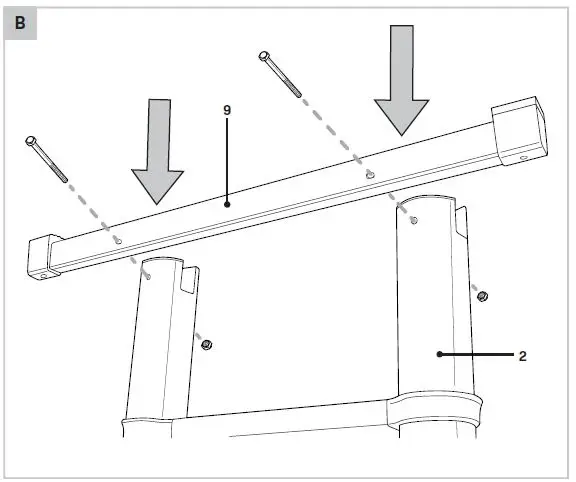 B

9

2