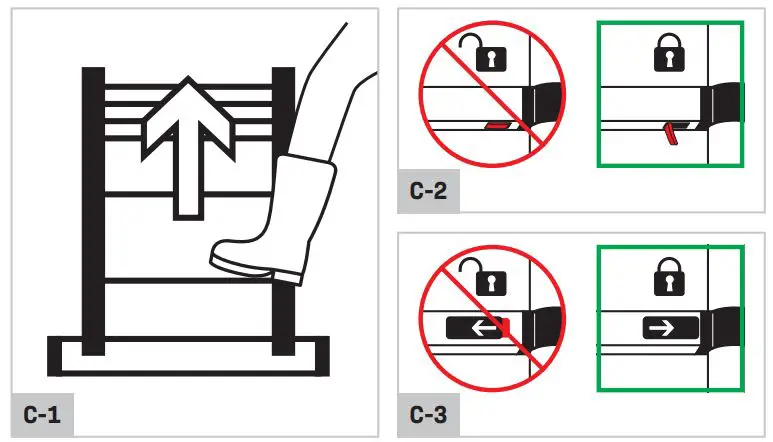 C-1

C-2

C-3