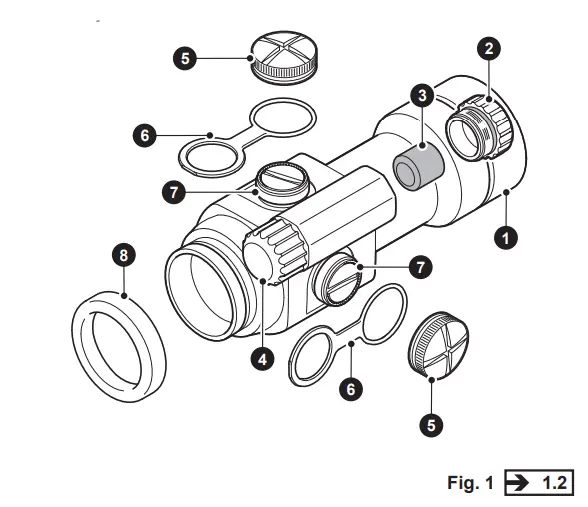 5
2
3
6
7
1
8
7
4
6
5
Fig. 1 → 1.2