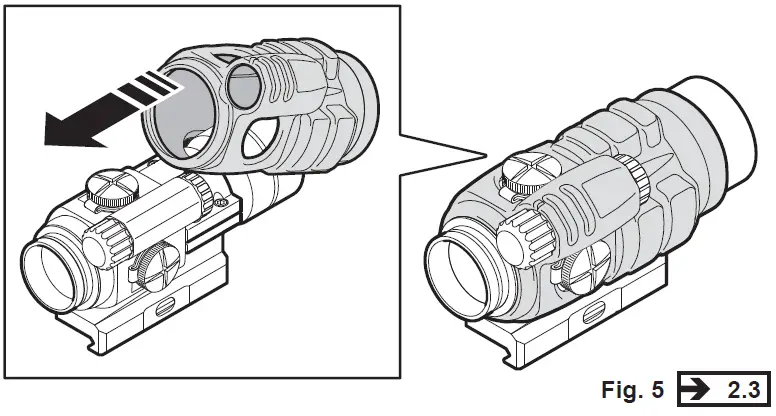 Fig. 5

2.3