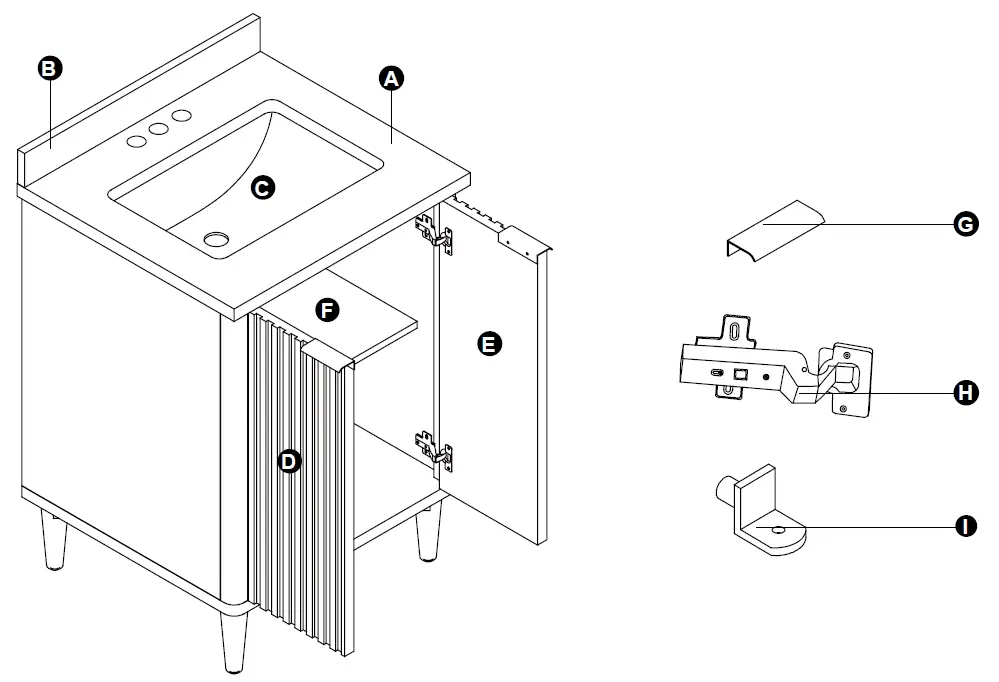 B
A
C
F
E
D
G
H
I