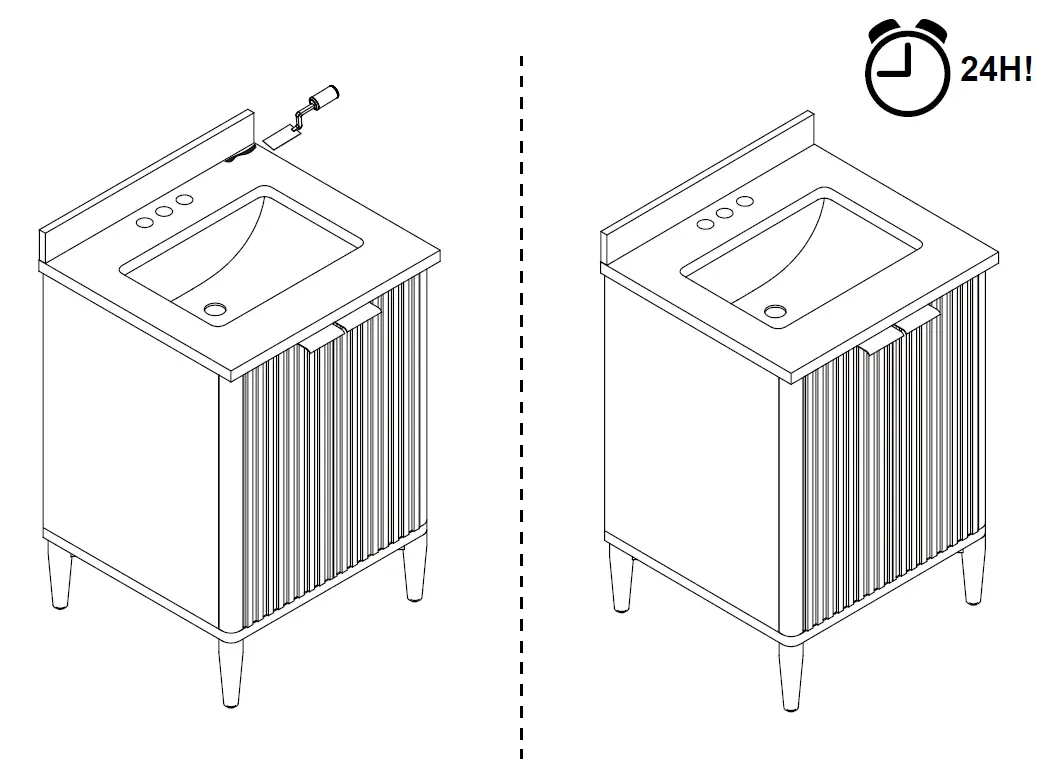 24H!