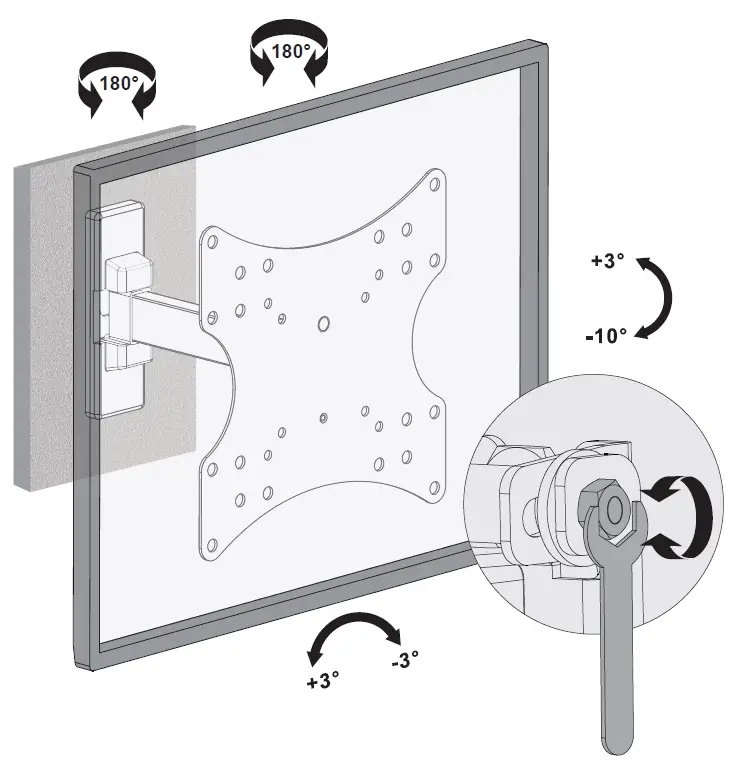 180°

180°

+3°

-10°

+3°

-3°