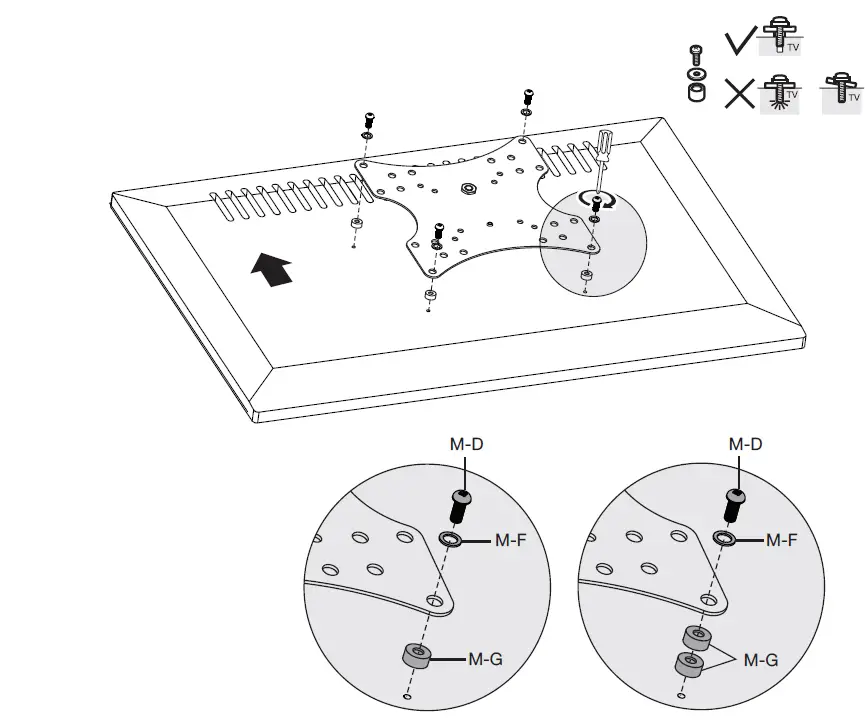 TV
TV
TV
M-D
M-F
M-G
M-D
M-F
M-G