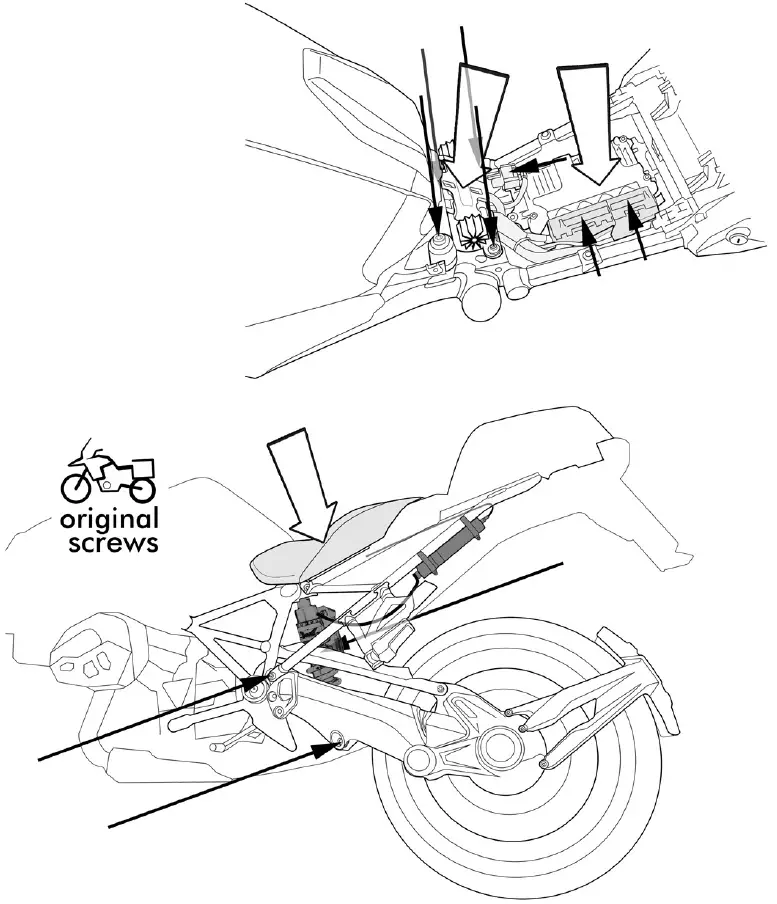 original screws