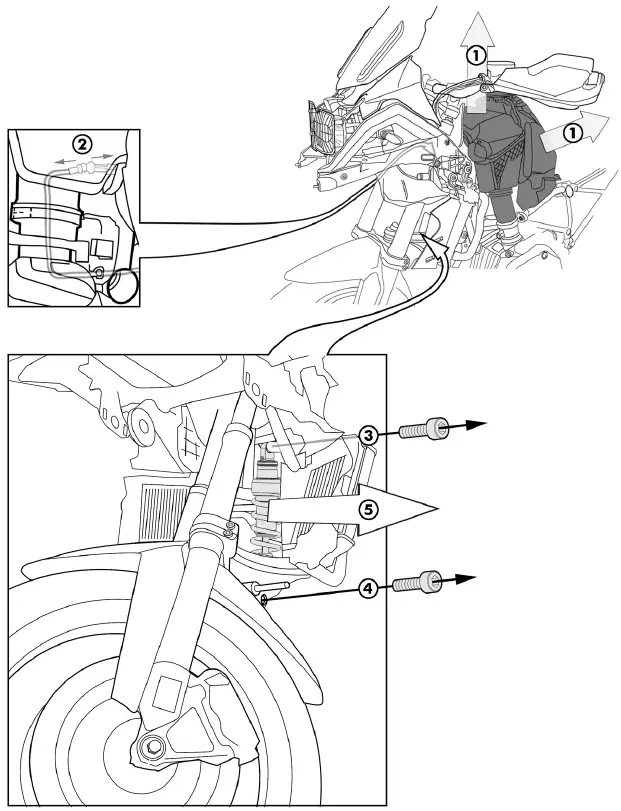 1
1
2
3
5
4