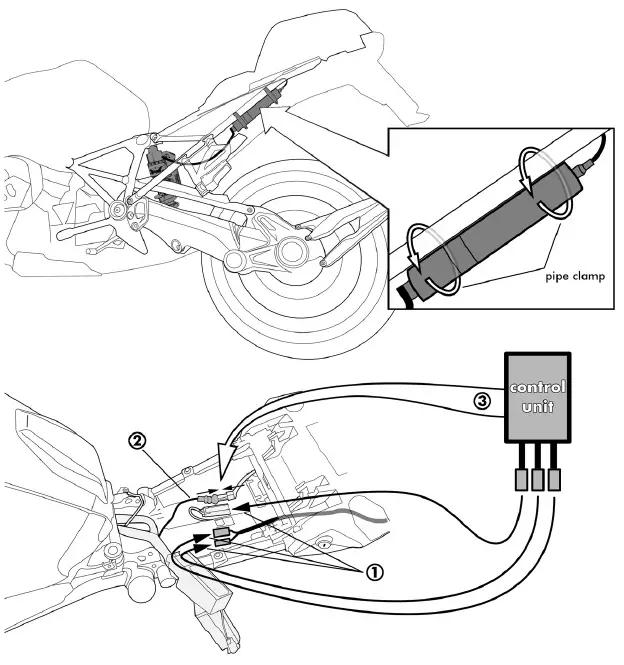 pipe clamp

control unit

③

②

①