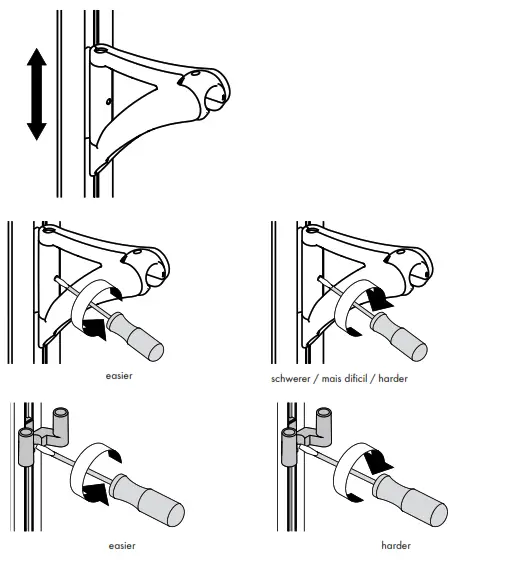 easier

schwerer / mais dificil / harder

easier

harder