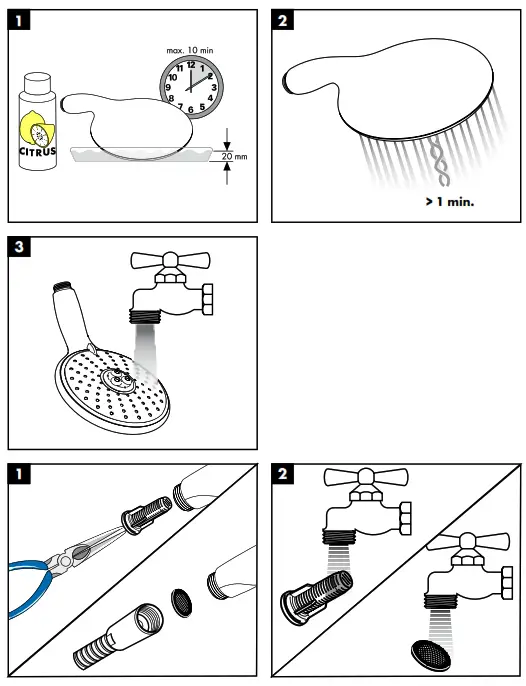 1

max. 10 min

12 1 2 3 4 5 6 7 8 9 10 11

CITRUS

20 mm

2

> 1 min.

3

1

2