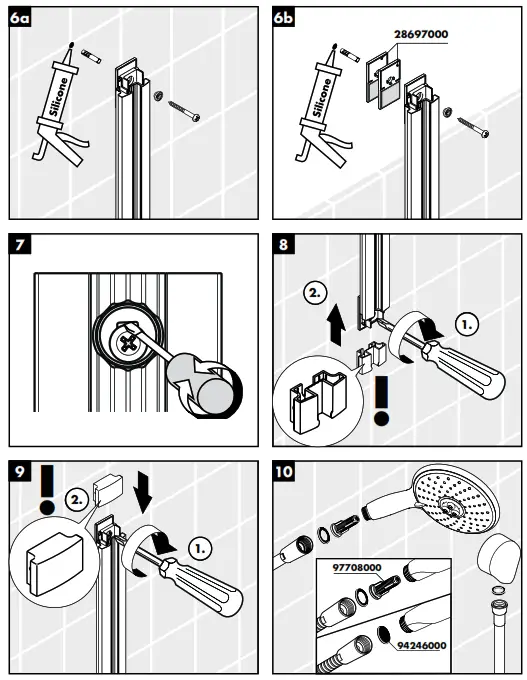 6a

Silicone

6b

28697000

Silicone

7

8

2.

1.

!

9

!

2.

1.

10

97708000

94246000