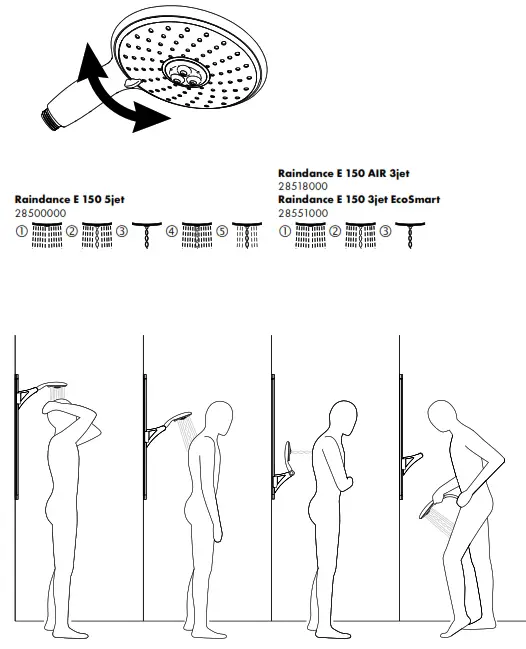 Raindance E 150 5jet
28500000
① ② ③ ④ ⑤

Raindance E 150 AIR 3jet
28518000
Raindance E 150 3jet EcoSmart
28551000
① ② ③