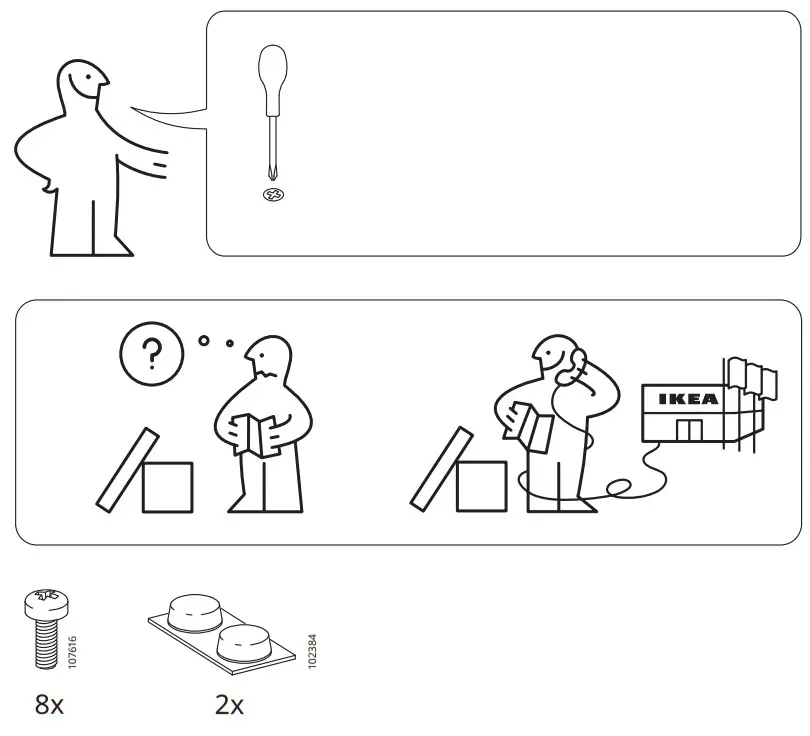 ?

IKEA

107616

8x

102384

2x