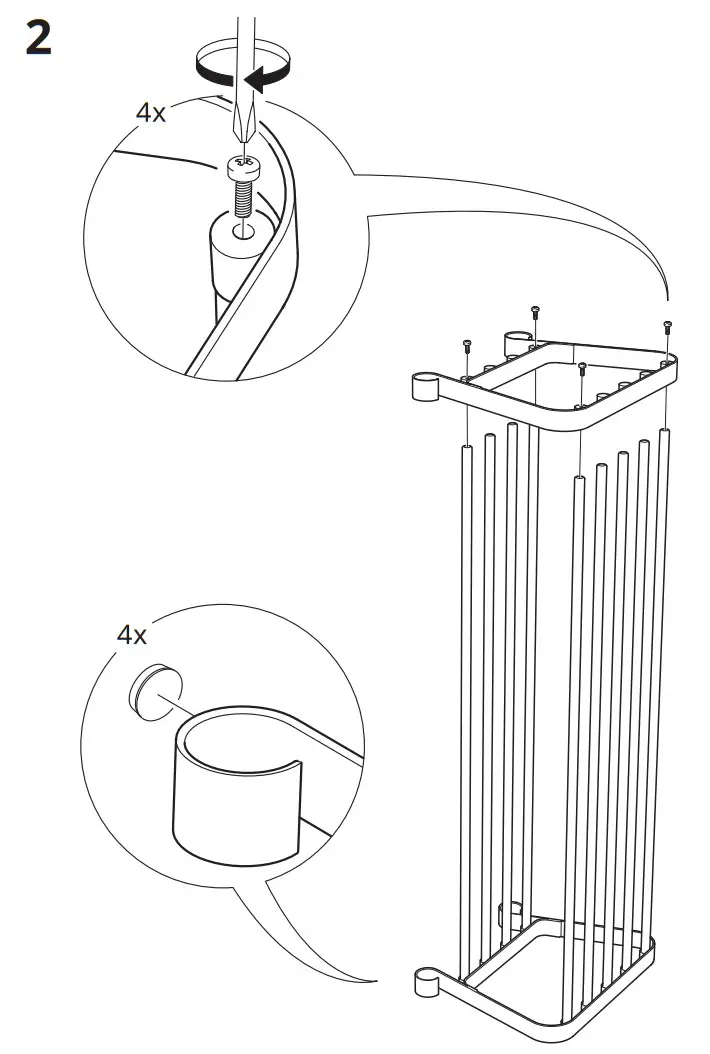 2

4x

4x