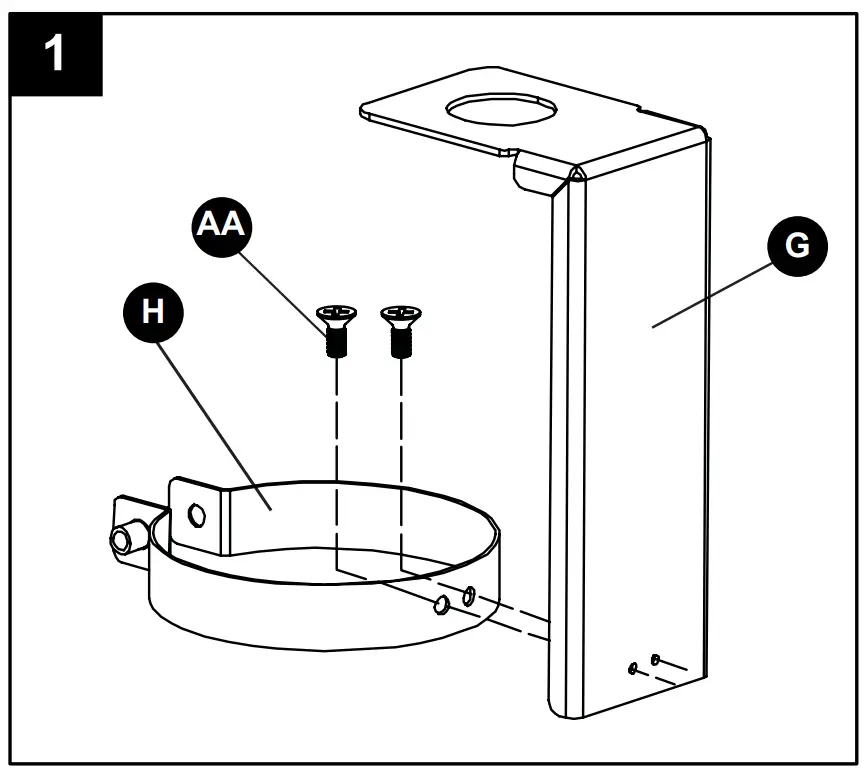 1

AA

H

G