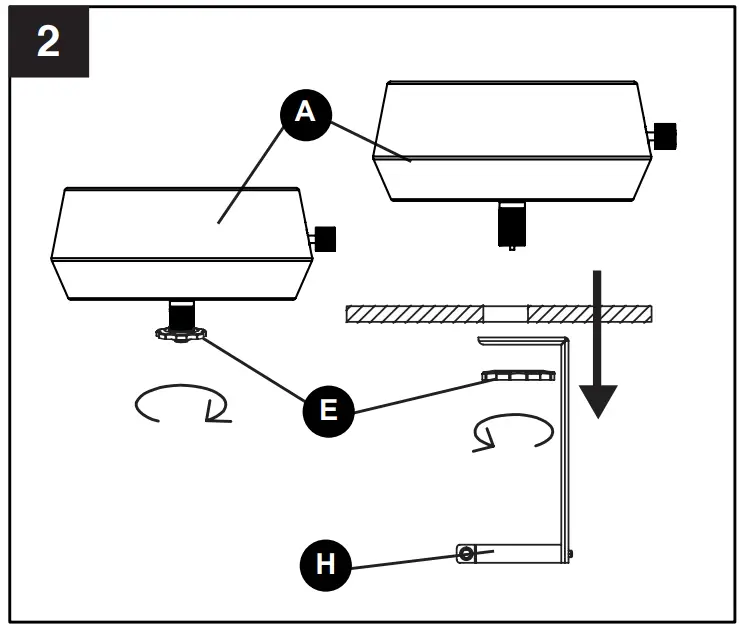 2

A

E

H