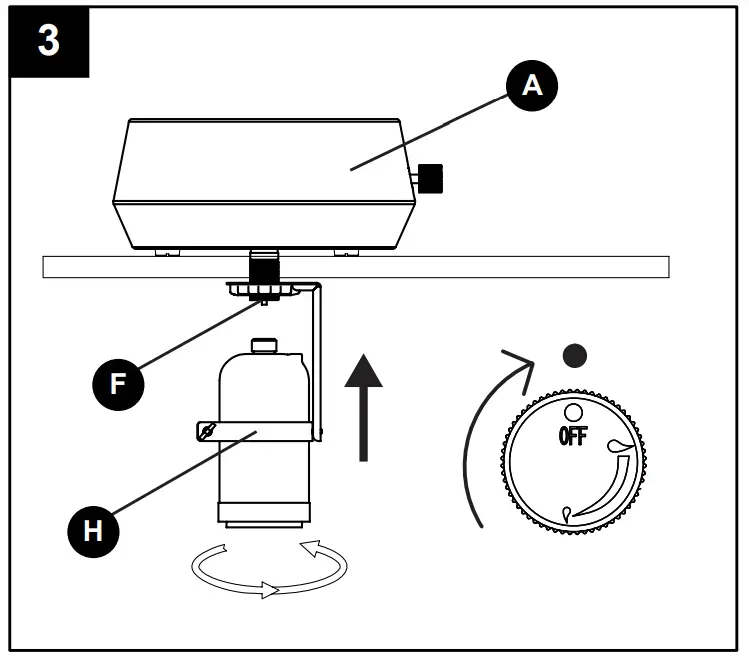 3

A

F

H

OFF