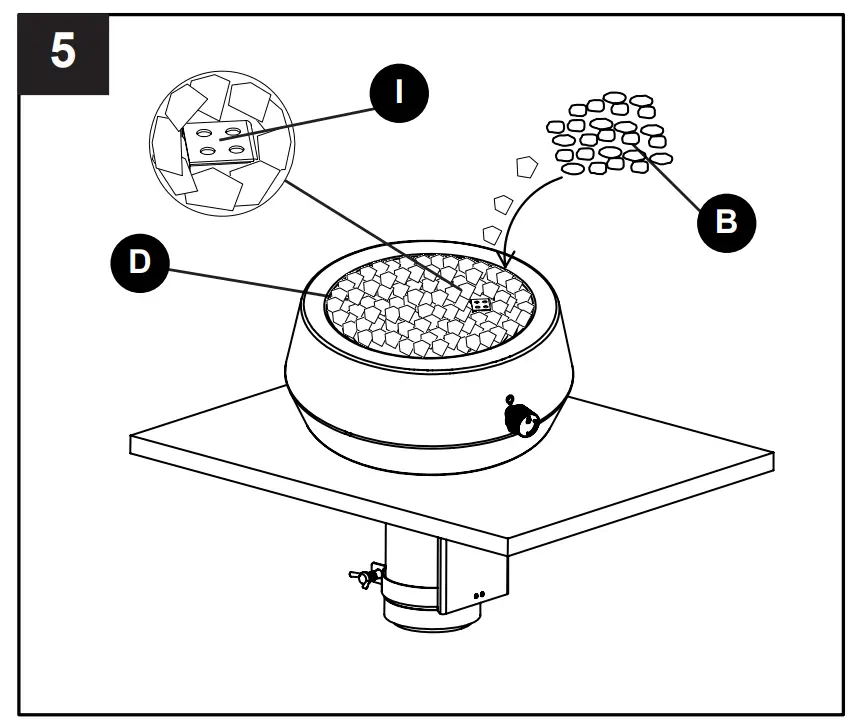 5

I

B

D