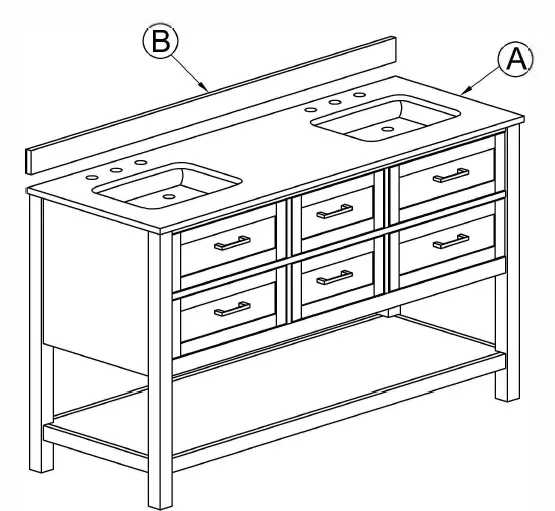 B

A