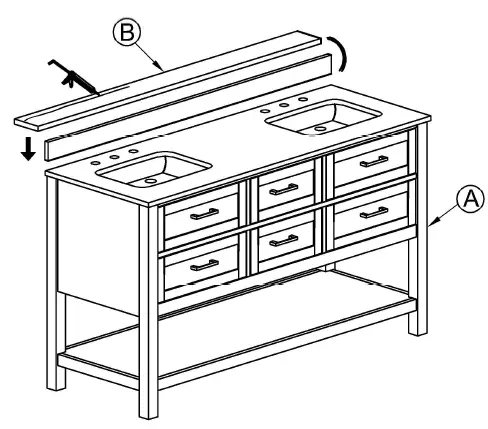 B

A