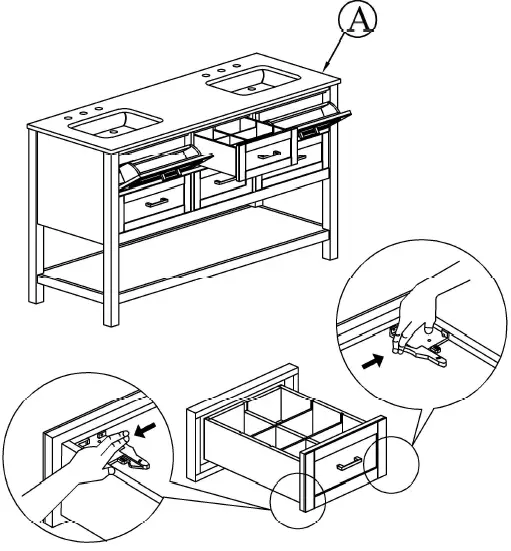 A