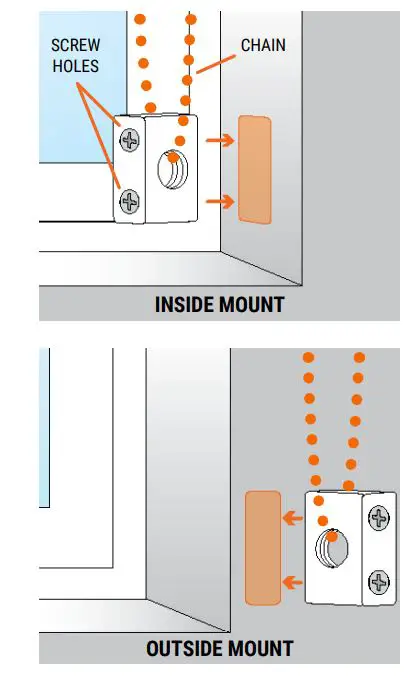 SCREW HOLES

CHAIN

INSIDE MOUNT

OUTSIDE MOUNT