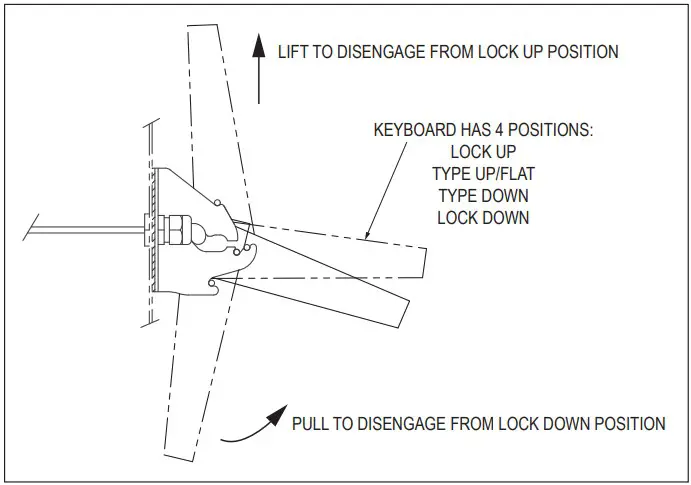 LIFT TO DISENGAGE FROM LOCK UP POSITION

KEYBOARD HAS 4 POSITIONS:
LOCK UP
TYPE UP/FLAT
TYPE DOWN
LOCK DOWN

PULL TO DISENGAGE FROM LOCK DOWN POSITION