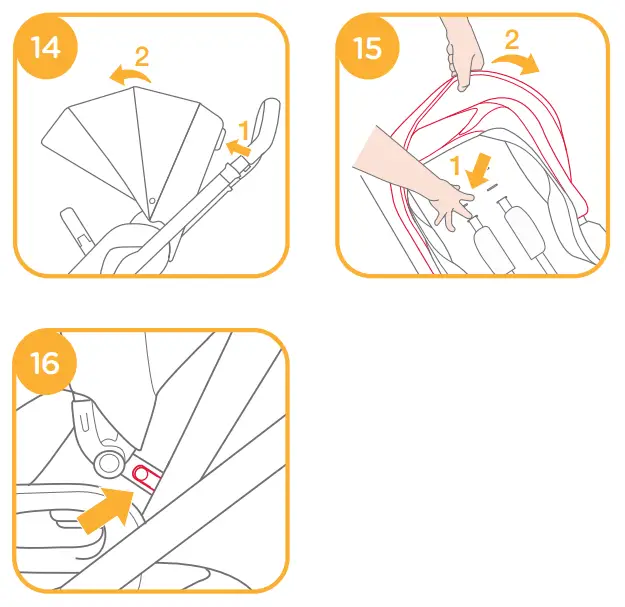 14
2
1
15
2
1
16